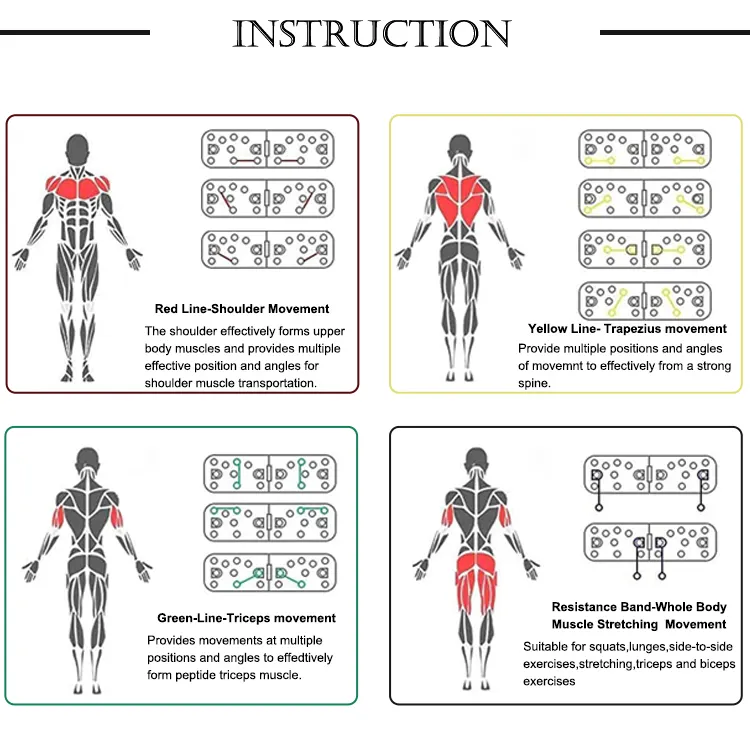 INSTRUCTION

Red Line-Shoulder Movement

The shoulder effectively forms upper body muscles and provides multiple effective position and angles for shoulder muscle transportation.

Yellow Line- Trapezius movement

Provide multiple positions and angles of movemnt to effectively from a strong spine.

Green-Line-Triceps movement

Provides movements at multiple positions and angles to effedtively form peptide triceps muscle.

Resistance Band-Whole Body Muscle Stretching Movement

Suitable for squats,lunges,side-to-side exercises,stretching,triceps and biceps exercises