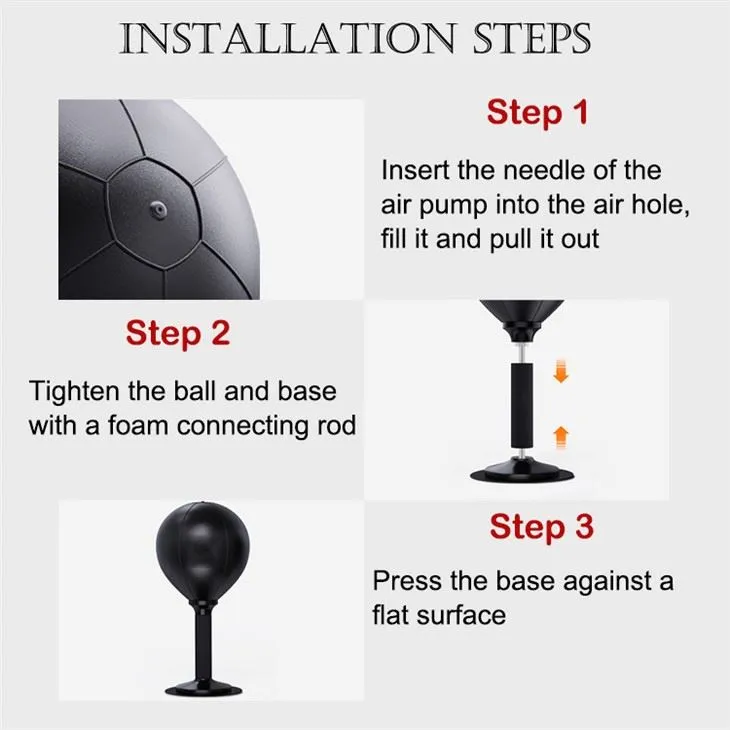 INSTALLATION STEPS

Step 1

Insert the needle of the air pump into the air hole, fill it and pull it out

Step 2

Tighten the ball and base with a foam connecting rod

Step 3

Press the base against a flat surface